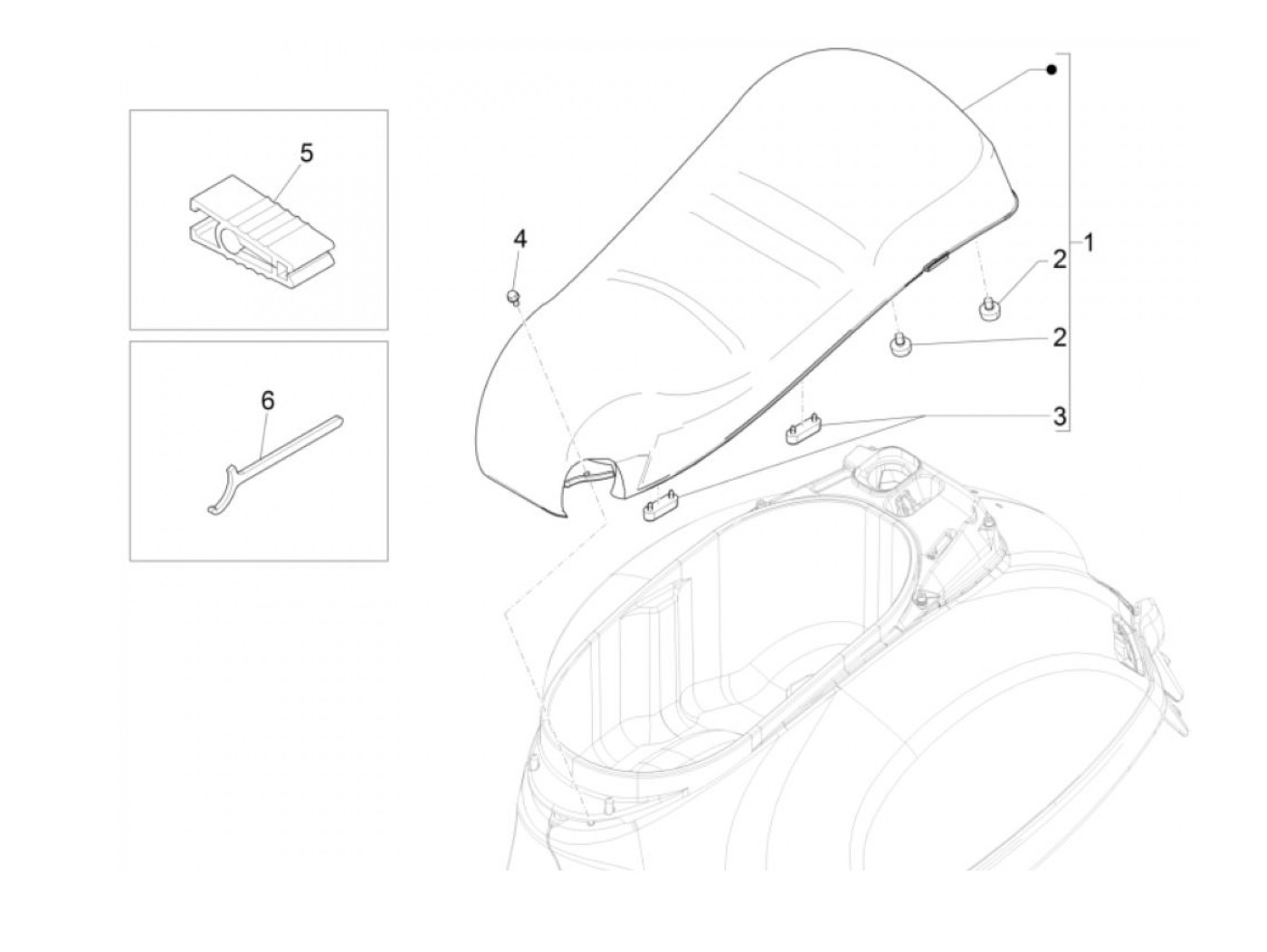 5
6
4
1
2
2
3